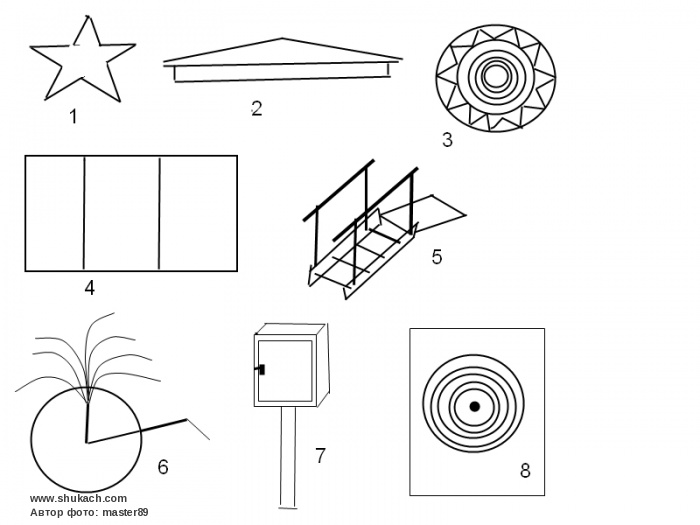 1
2
3
4
5
6
7
8
www.shukach.com
Автор фото: master89